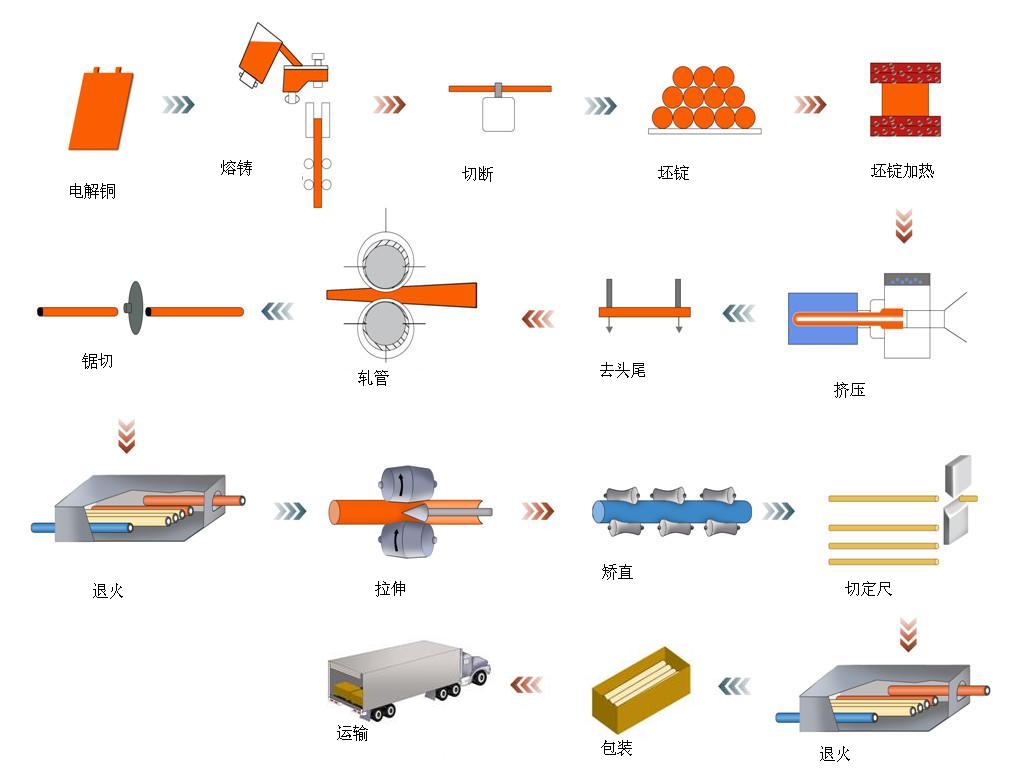 电解铜

熔铸

切断

坯锭

坯锭加热

挤压

去头尾

轧管

锯切

退火

拉伸

矫直

切定尺

退火

包装

运输